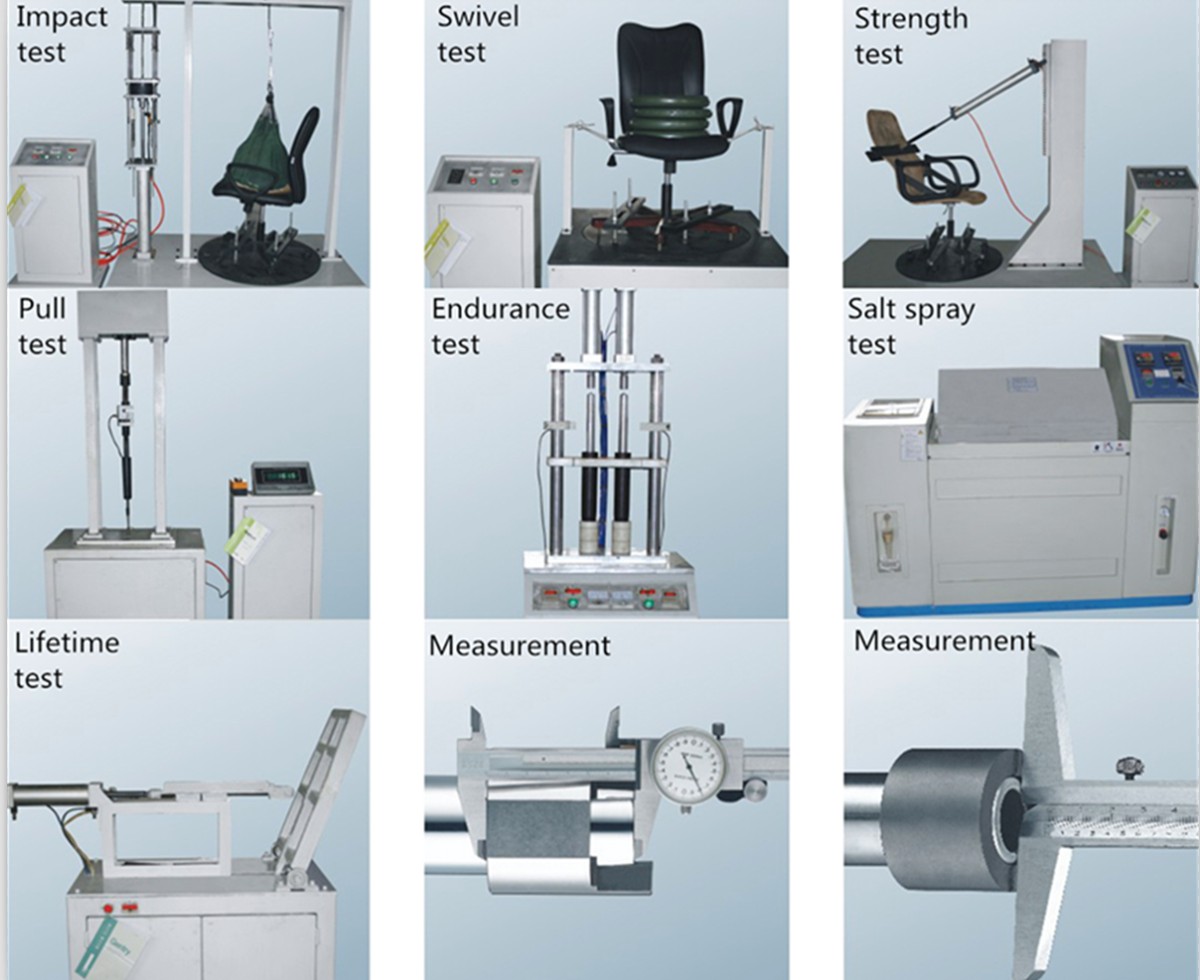 Impact test

Swivel test

Strength test

Pull test

Endurance test

Salt spray test

Lifetime test

Measurement

Measurement