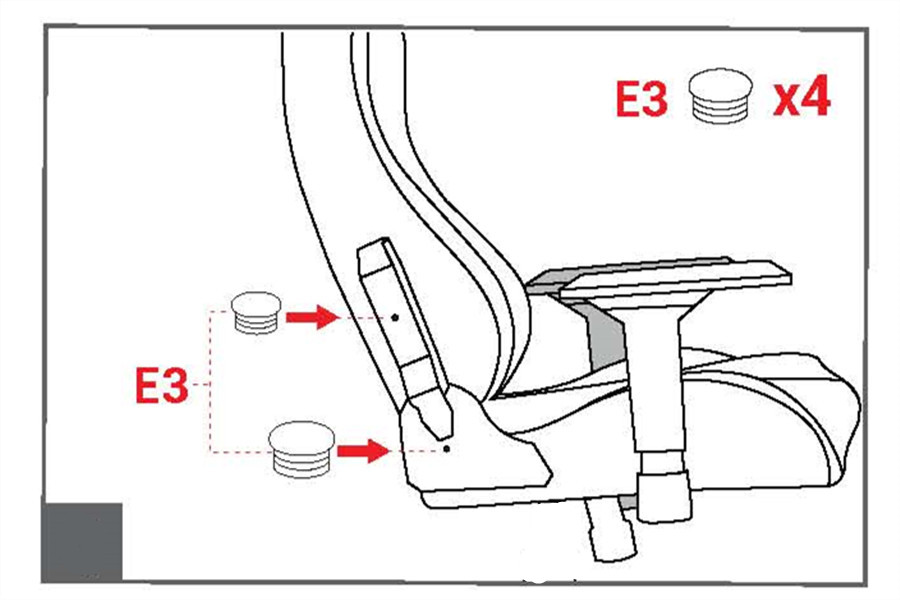 E3 x4

E3