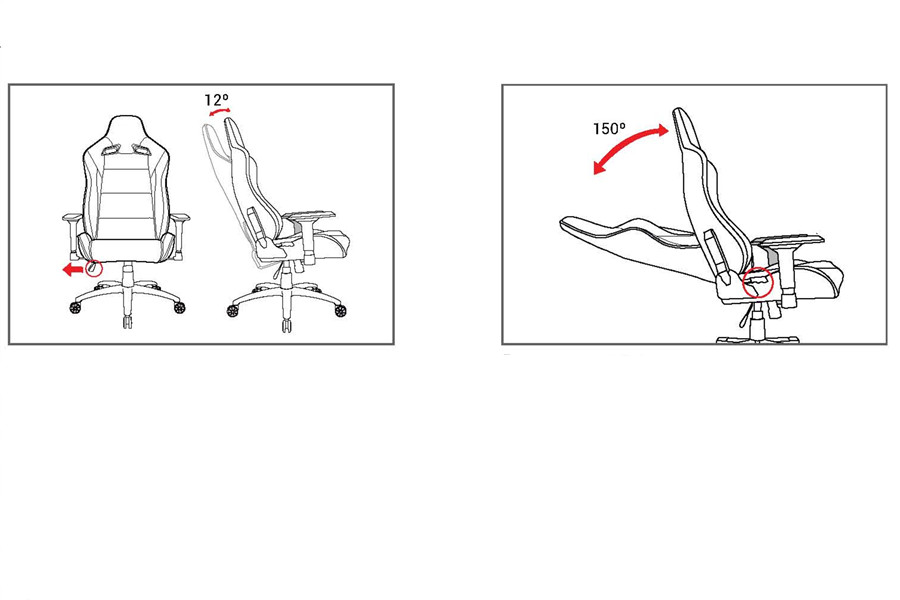 12º

150º